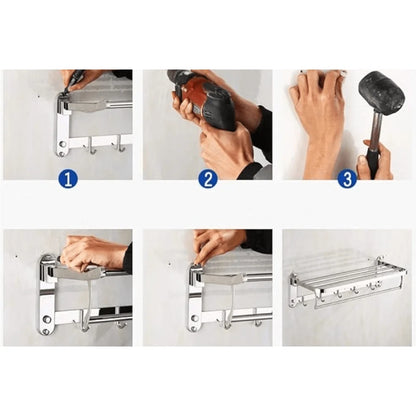 1

2

3