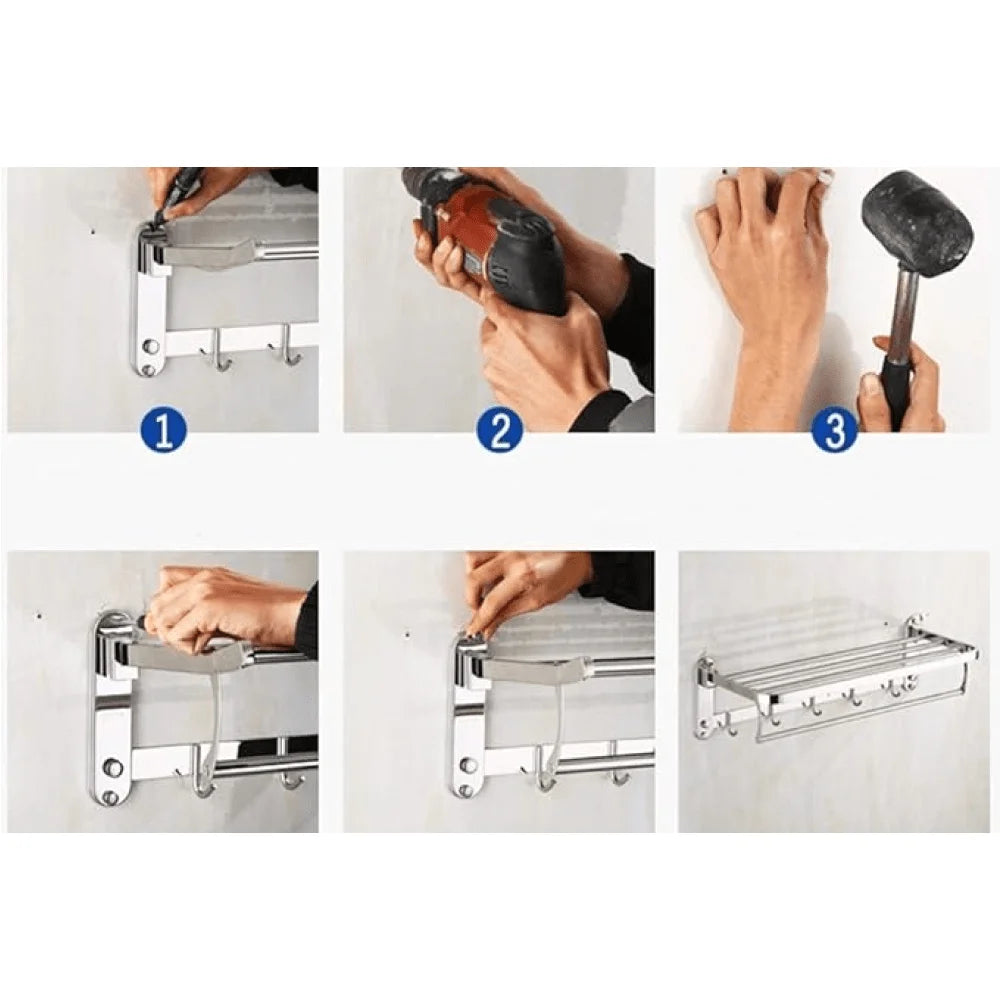 1

2

3