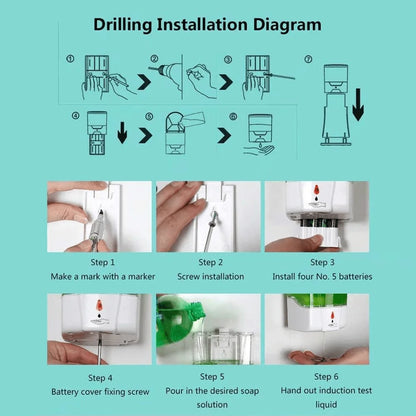 Drilling Installation Diagram

①

②

③

⑦

④

⑤

⑥

Step 1
Make a mark with a marker

Step 2
Screw installation

Step 3
Install four No. 5 batteries

Step 4
Battery cover fixing screw

Step 5
Pour in the desired soap solution

Step 6
Hand out induction test liquid