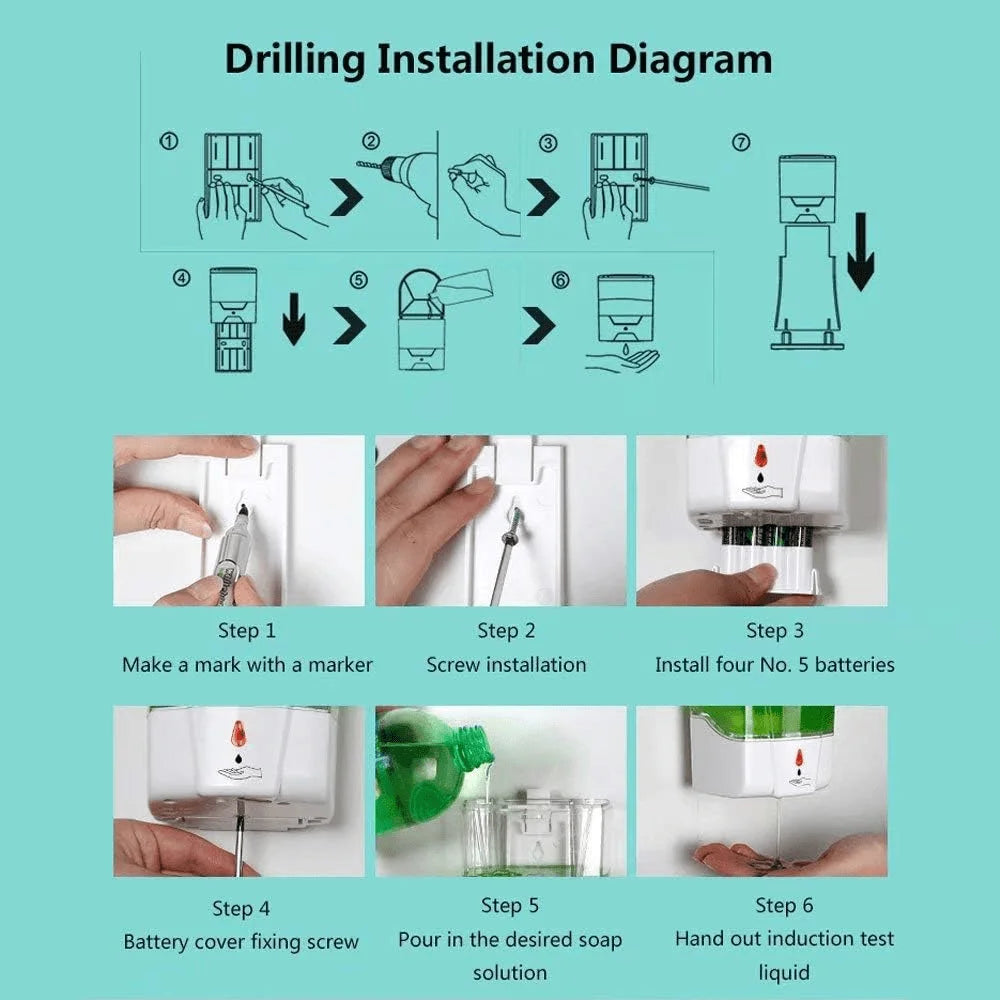 Drilling Installation Diagram

①

②

③

⑦

④

⑤

⑥

Step 1
Make a mark with a marker

Step 2
Screw installation

Step 3
Install four No. 5 batteries

Step 4
Battery cover fixing screw

Step 5
Pour in the desired soap solution

Step 6
Hand out induction test liquid